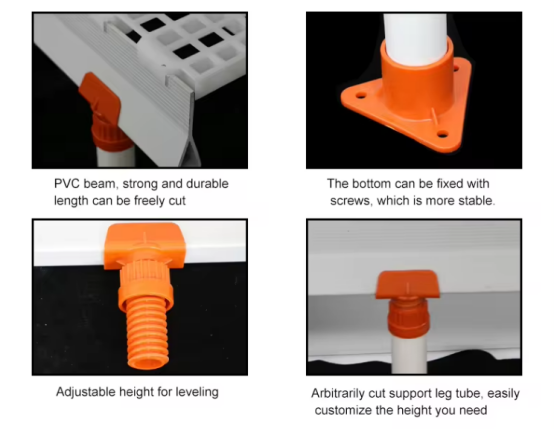 PVC beam, strong and durable length can be freely cut

The bottom can be fixed with screws, which is more stable.

Adjustable height for leveling

Arbitrarily cut support leg tube, easily customize the height you need